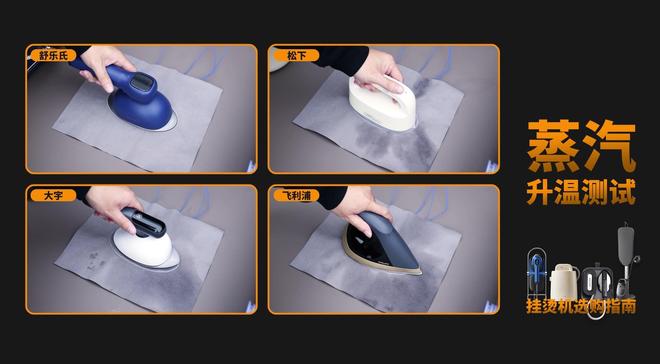 舒乐氏

松下

大宇

飞利浦

蒸汽
升温测试

挂烫机选购指南